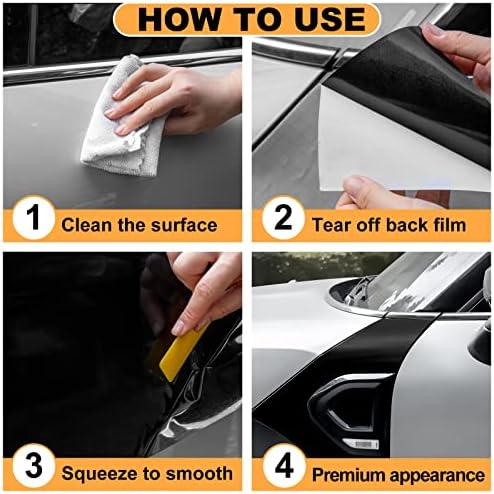 HOW TO USE

1 Clean the surface

2 Tear off back film

3 Squeeze to smooth

4 Premium appearance