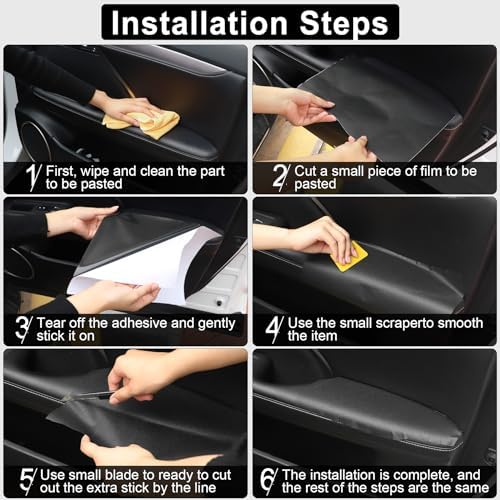 Installation Steps

1 First, wipe and clean the part to be pasted

2 Cut a small piece of film to be pasted

3 Tear off the adhesive and gently stick it on

4 Use the small scraperto smooth the item

5 Use small blade to ready to cut out the extra stick by the line

6 The installation is complete, and the rest of the steps are the same