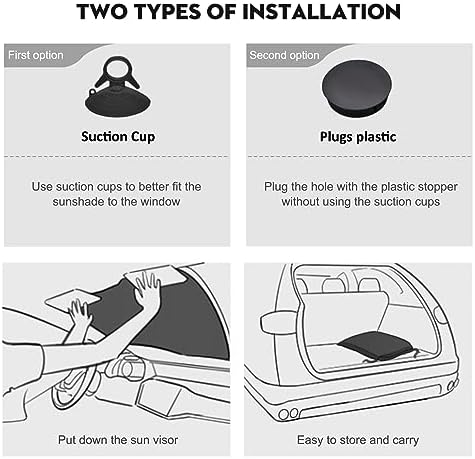 TWO TYPES OF INSTALLATION

First option

Suction Cup

Use suction cups to better fit the sunshade to the window

Second option

Plugs plastic

Plug the hole with the plastic stopper without using the suction cups

Put down the sun visor

Easy to store and carry